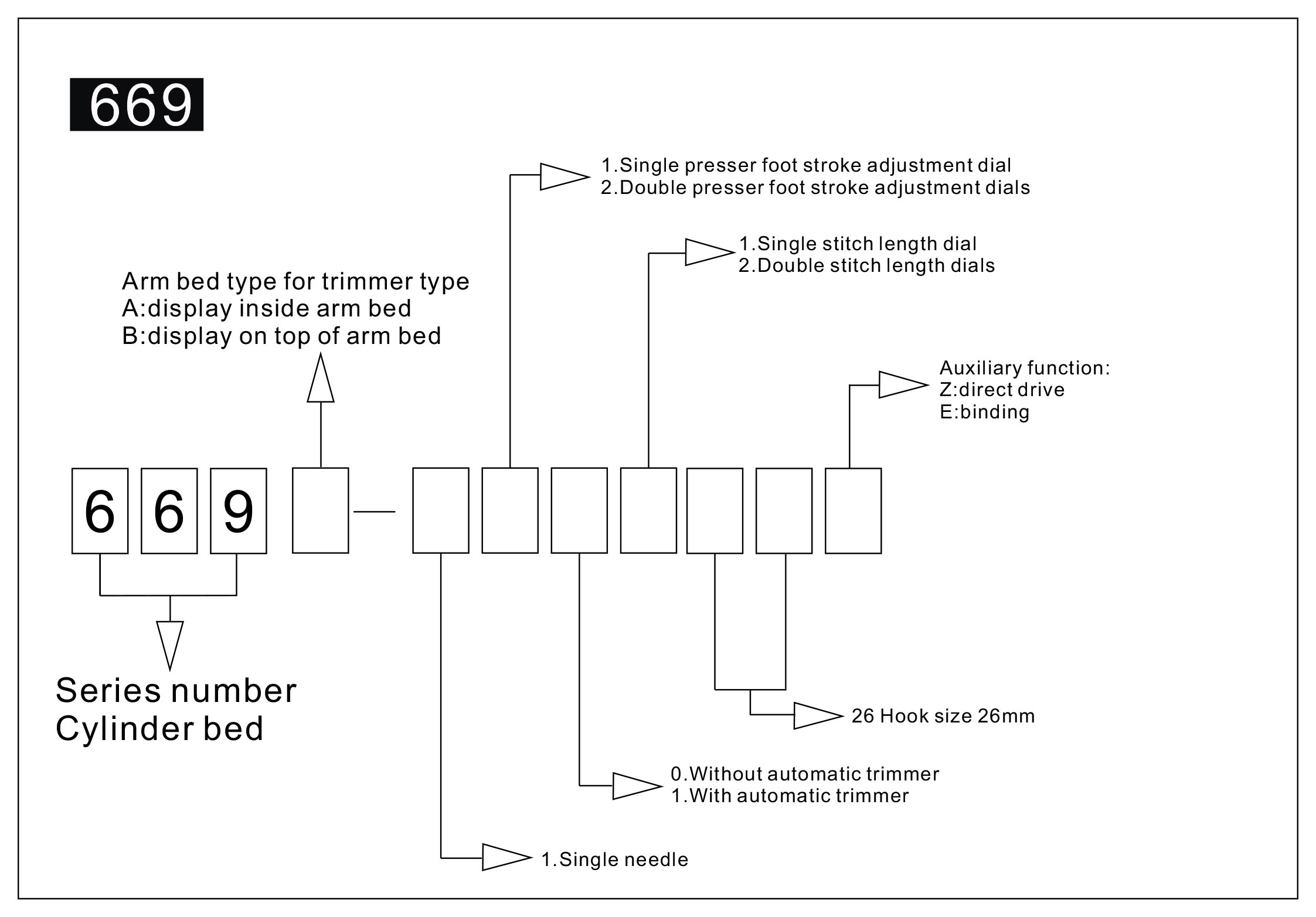 669

1.Single presser foot stroke adjustment dial
2.Double presser foot stroke adjustment dials

1.Single stitch length dial
2.Double stitch length dials

Arm bed type for trimmer type
A:display inside arm bed
B:display on top of arm bed

Auxiliary function:
Z:direct drive
E:binding

6 6 9

Series number
Cylinder bed

26 Hook size 26mm

0.Without automatic trimmer
1.With automatic trimmer

1.Single needle