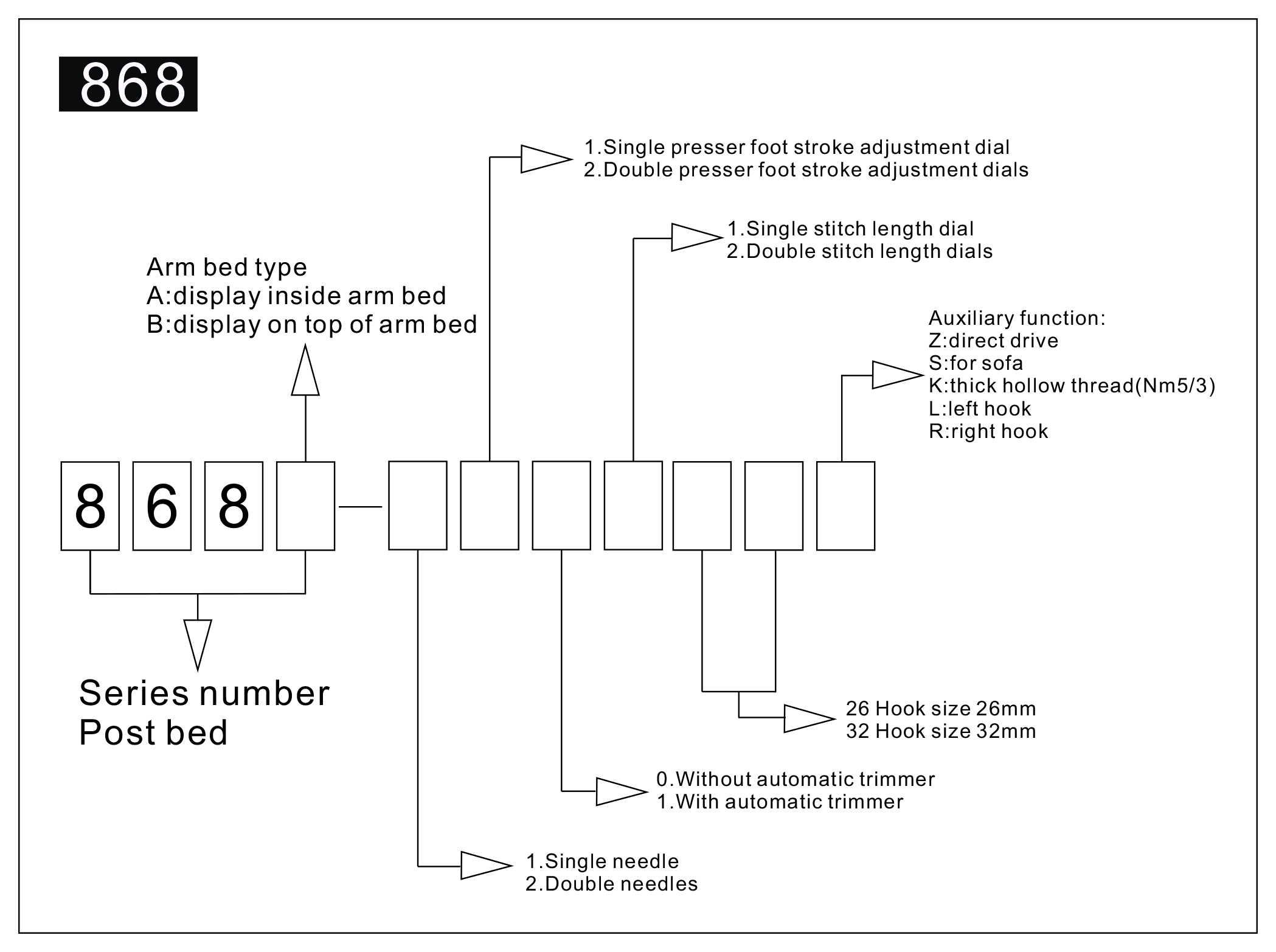 868

1.Single presser foot stroke adjustment dial
2.Double presser foot stroke adjustment dials

1.Single stitch length dial
2.Double stitch length dials

Arm bed type
A:display inside arm bed
B:display on top of arm bed

Auxiliary function:
Z:direct drive
S:for sofa
K:thick hollow thread(Nm5/3)
L:left hook
R:right hook

8 6 8

Series number
Post bed

26 Hook size 26mm
32 Hook size 32mm

0.Without automatic trimmer
1.With automatic trimmer

1.Single needle
2.Double needles