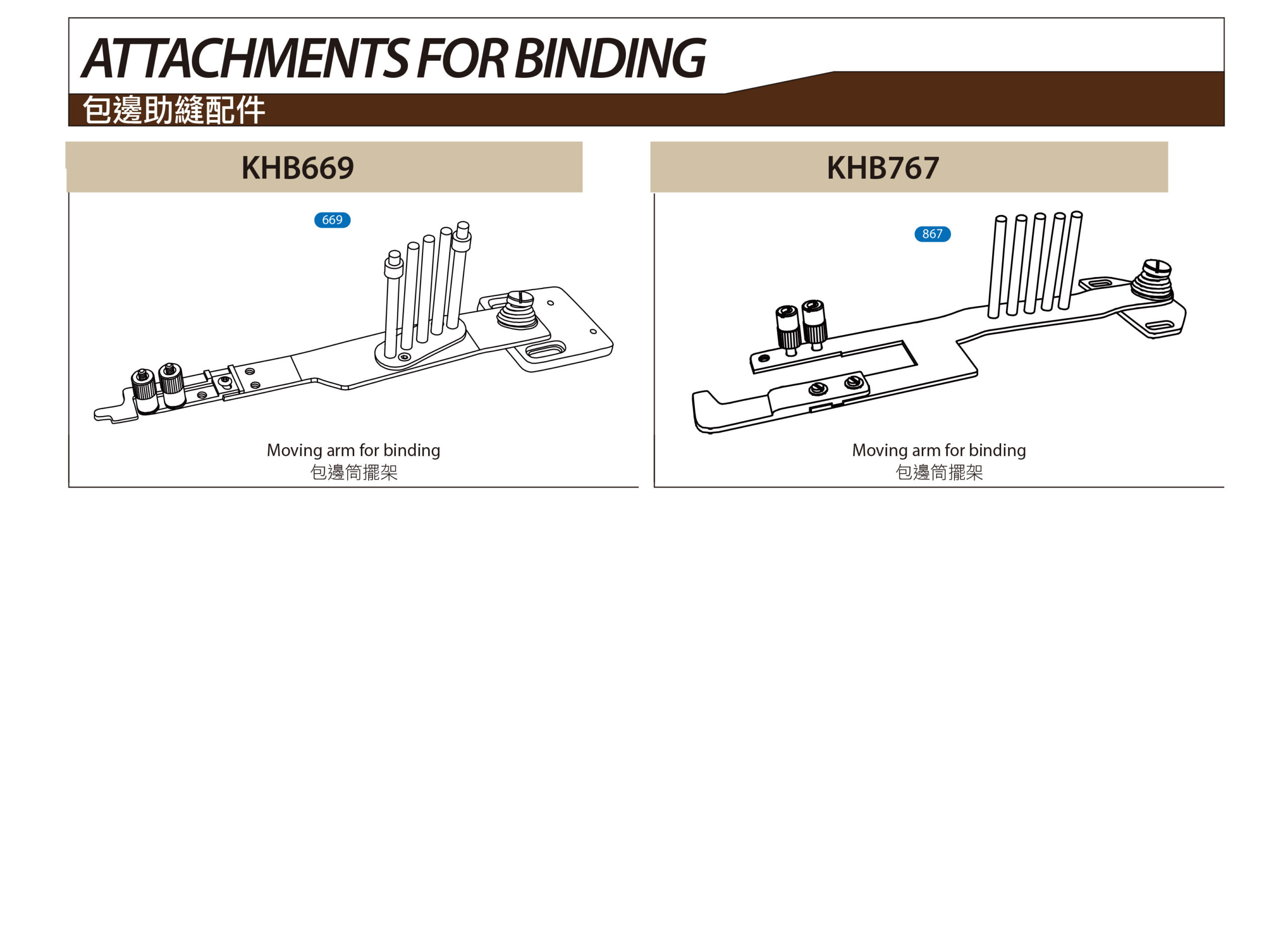 ATTACHMENTS FOR BINDING
包邊助縫配件

KHB669

669

Moving arm for binding
包邊筒擺架

KHB767

867

Moving arm for binding
包邊筒擺架