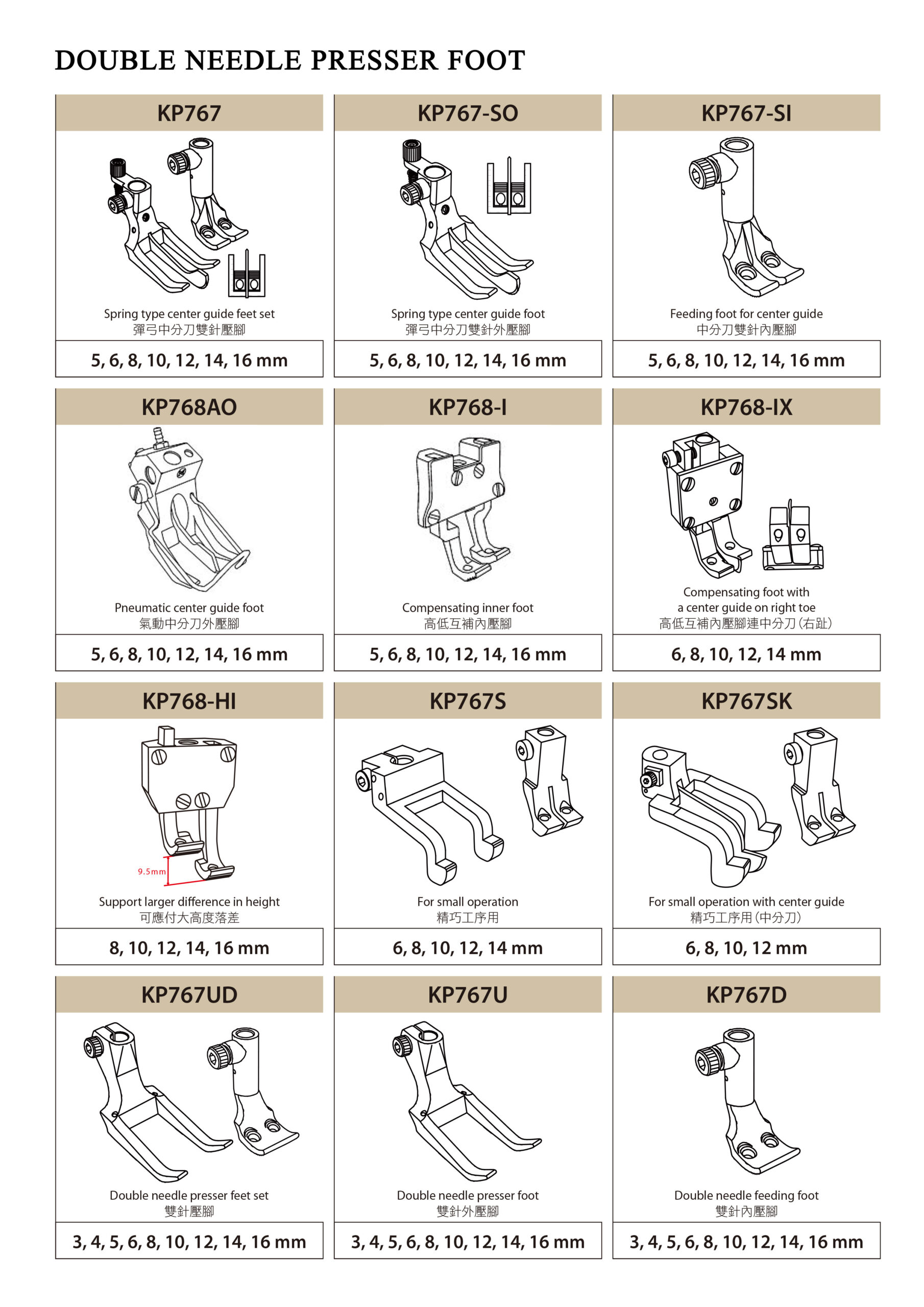 DOUBLE NEEDLE PRESSER FOOT

KP767

Spring type center guide feet set
彈弓中分刀雙針壓腳

5, 6, 8, 10, 12, 14, 16 mm

KP767-SO

Spring type center guide foot
彈弓中分刀雙針外壓腳

5, 6, 8, 10, 12, 14, 16 mm

KP767-SI

Feeding foot for center guide
中分刀雙針內壓腳

5, 6, 8, 10, 12, 14, 16 mm

KP768AO

Pneumatic center guide foot
氣動中分刀外壓腳

5, 6, 8, 10, 12, 14, 16 mm

KP768-I

Compensating inner foot
高低互補內壓腳

5, 6, 8, 10, 12, 14, 16 mm

KP768-IX

Compensating foot with a center guide on right toe
高低互補內壓腳連中分刀(右趾)

6, 8, 10, 12, 14 mm

KP768-HI

9.5mm

Support larger difference in height
可應付大高度落差

8, 10, 12, 14, 16 mm

KP767S

For small operation
精巧工序用

6, 8, 10, 12, 14 mm

KP767SK

For small operation with center guide
精巧工序用(中分刀)

6, 8, 10, 12 mm

KP767UD

Double needle presser feet set
雙針壓腳

3, 4, 5, 6, 8, 10, 12, 14, 16 mm

KP767U

Double needle presser foot
雙針外壓腳

3, 4, 5, 6, 8, 10, 12, 14, 16 mm

KP767D

Double needle feeding foot
雙針內壓腳

3, 4, 5, 6, 8, 10, 12, 14, 16 mm