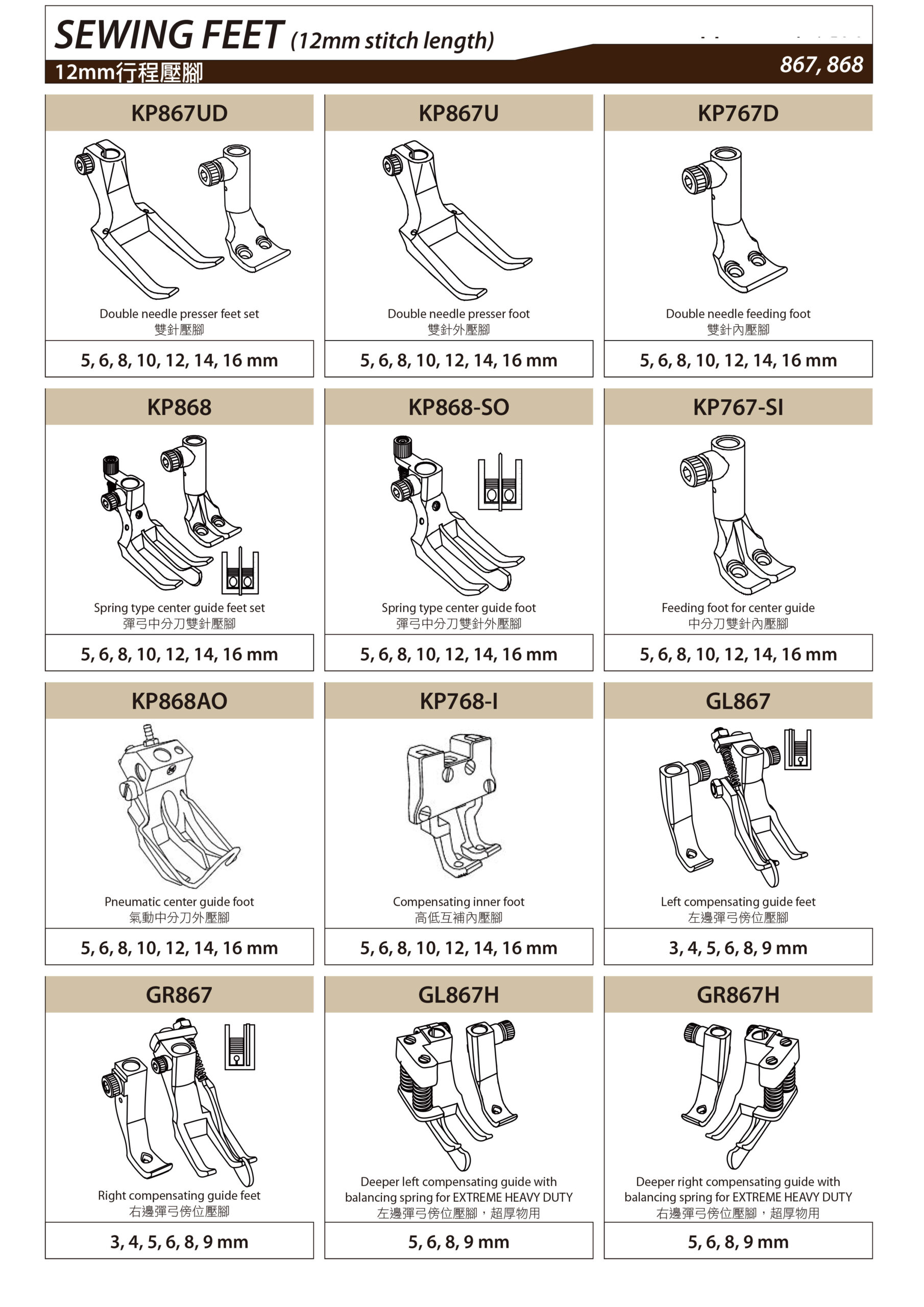 SEWING FEET (12mm stitch length)
12mm行程壓腳
867, 868

KP867UD
Double needle presser feet set
雙針壓腳
5, 6, 8, 10, 12, 14, 16 mm

KP867U
Double needle presser foot
雙針外壓腳
5, 6, 8, 10, 12, 14, 16 mm

KP767D
Double needle feeding foot
雙針內壓腳
5, 6, 8, 10, 12, 14, 16 mm

KP868
Spring type center guide feet set
彈弓中分刀雙針壓腳
5, 6, 8, 10, 12, 14, 16 mm

KP868-SO
Spring type center guide foot
彈弓中分刀雙針外壓腳
5, 6, 8, 10, 12, 14, 16 mm

KP767-SI
Feeding foot for center guide
中分刀雙針內壓腳
5, 6, 8, 10, 12, 14, 16 mm

KP868AO
Pneumatic center guide foot
氣動中分刀外壓腳
5, 6, 8, 10, 12, 14, 16 mm

KP768-I
Compensating inner foot
高低互補內壓腳
5, 6, 8, 10, 12, 14, 16 mm

GL867
Left compensating guide feet
左邊彈弓傍位壓腳
3, 4, 5, 6, 8, 9 mm

GR867
Right compensating guide feet
右邊彈弓傍位壓腳
3, 4, 5, 6, 8, 9 mm

GL867H
Deeper left compensating guide with balancing spring for EXTREME HEAVY DUTY
左邊彈弓傍位壓腳，超厚物用
5, 6, 8, 9 mm

GR867H
Deeper right compensating guide with balancing spring for EXTREME HEAVY DUTY
右邊彈弓傍位壓腳，超厚物用
5, 6, 8, 9 mm