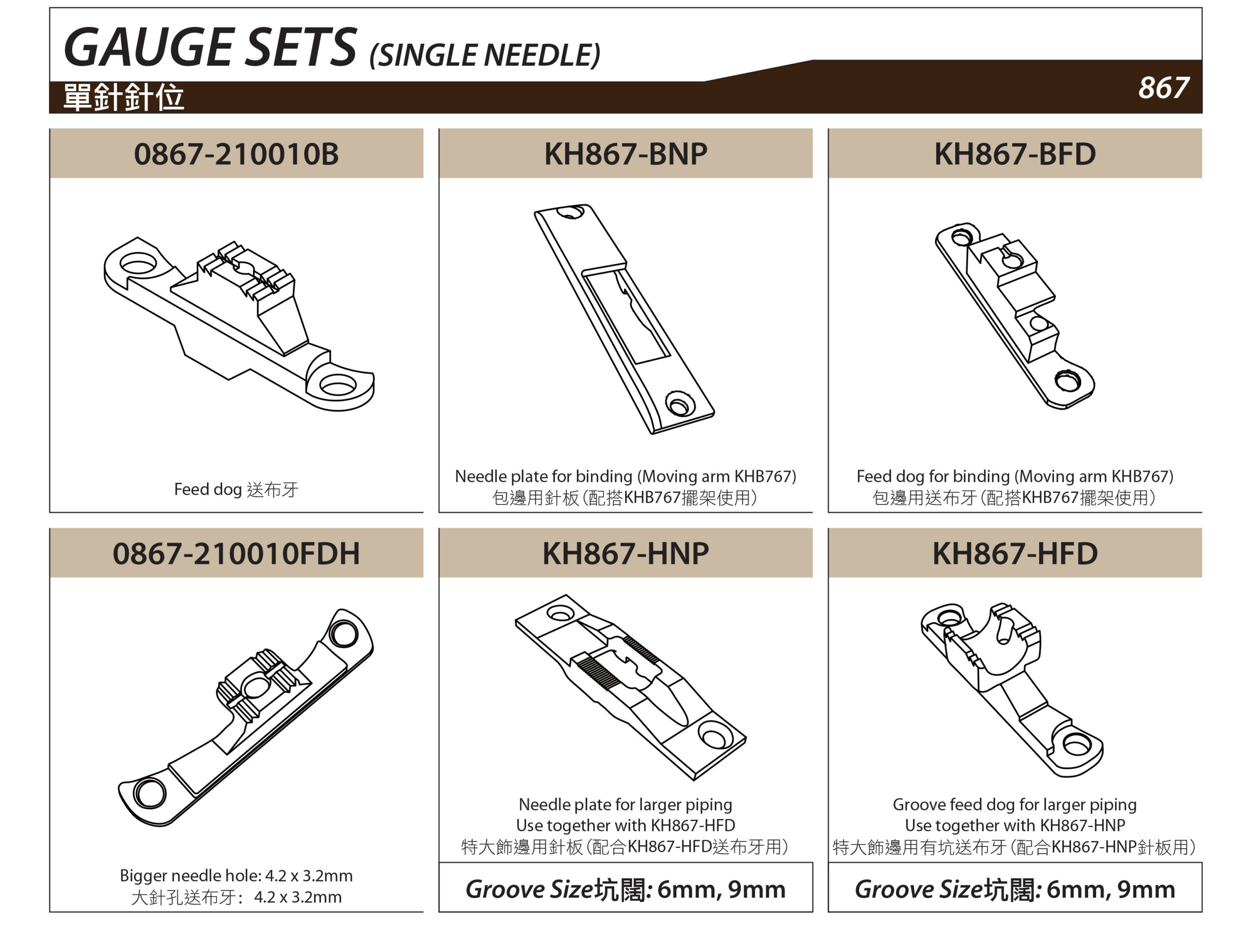 GAUGE SETS (SINGLE NEEDLE)
單針針位
867

0867-210010B

Feed dog 送布牙

KH867-BNP

Needle plate for binding (Moving arm KHB767)
包邊用針板(配搭KHB767擺架使用)

KH867-BFD

Feed dog for binding (Moving arm KHB767)
包邊用送布牙(配搭KHB767擺架使用)

0867-210010FDH

Bigger needle hole: 4.2 x 3.2mm
大針孔送布牙: 4.2 x 3.2mm

KH867-HNP

Needle plate for larger piping
Use together with KH867-HFD
特大飾邊用針板(配合KH867-HFD送布牙用)

Groove Size坑闊: 6mm, 9mm

KH867-HFD

Groove feed dog for larger piping
Use together with KH867-HNP
特大飾邊用有坑送布牙(配合KH867-HNP針板用)

Groove Size坑闊: 6mm, 9mm