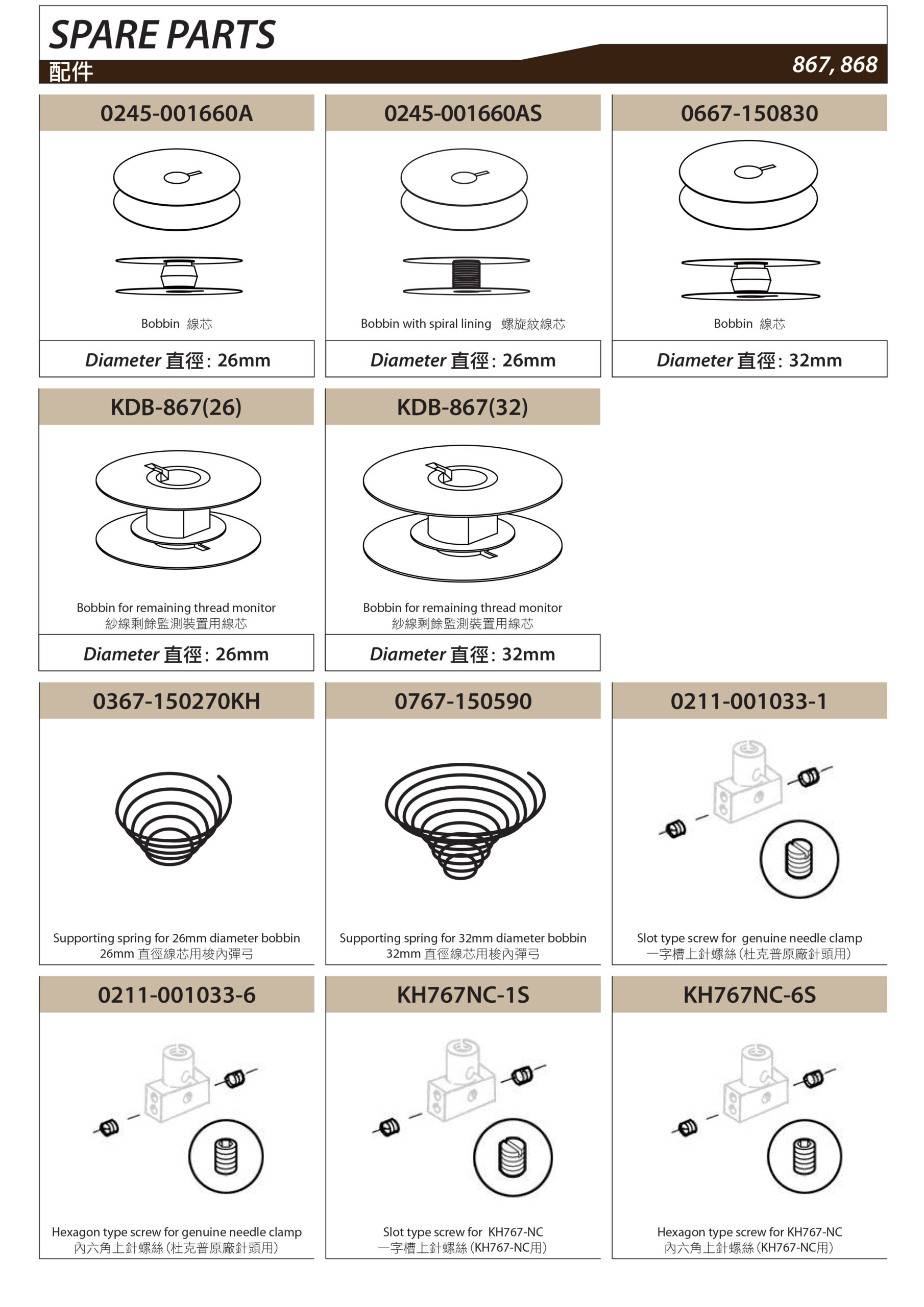 SPARE PARTS
配件
867, 868

0245-001660A

Bobbin 線芯

Diameter 直徑: 26mm

0245-001660AS

Bobbin with spiral lining 螺旋紋線芯

Diameter 直徑: 26mm

0667-150830

Bobbin 線芯

Diameter 直徑: 32mm

KDB-867(26)

Bobbin for remaining thread monitor
紗線剩餘監測裝置用線芯

Diameter 直徑: 26mm

KDB-867(32)

Bobbin for remaining thread monitor
紗線剩餘監測裝置用線芯

Diameter 直徑: 32mm

0367-150270KH

Supporting spring for 26mm diameter bobbin
26mm 直徑線芯用梭內彈弓

0767-150590

Supporting spring for 32mm diameter bobbin
32mm 直徑線芯用梭內彈弓

0211-001033-1

Slot type screw for genuine needle clamp
一字槽上針螺絲 (杜克普原廠針頭用)

0211-001033-6

Hexagon type screw for genuine needle clamp
內六角上針螺絲 (杜克普原廠針頭用)

KH767NC-1S

Slot type screw for KH767-NC
一字槽上針螺絲 (KH767-NC用)

KH767NC-6S

Hexagon type screw for KH767-NC
內六角上針螺絲 (KH767-NC用)