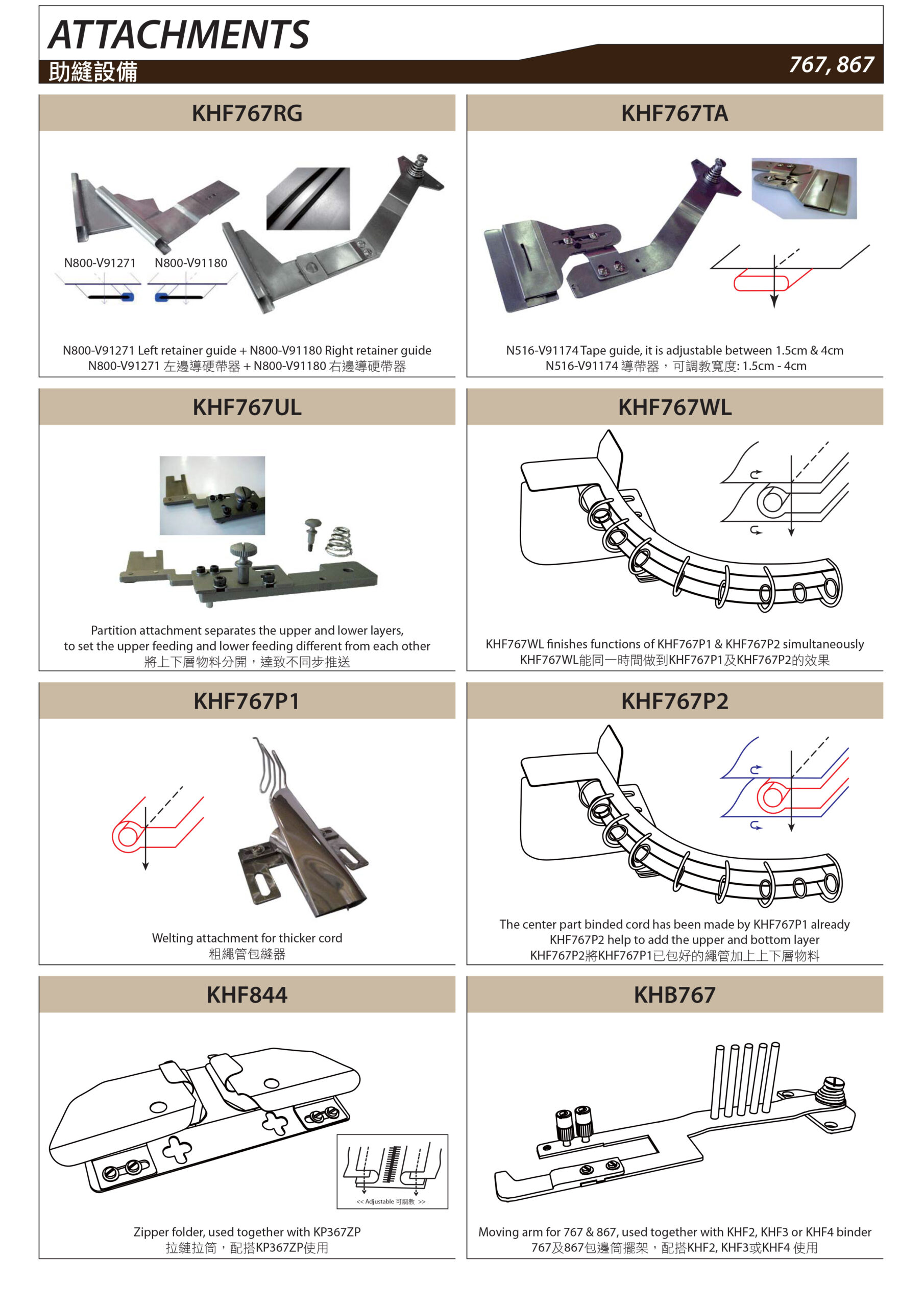 ATTACHMENTS
助縫設備
767, 867

KHF767RG

N800-V91271 N800-V91180

N800-V91271 Left retainer guide + N800-V91180 Right retainer guide
N800-V91271 左邊導硬帶器 + N800-V91180 右邊導硬帶器

KHF767TA

N516-V91174 Tape guide, it is adjustable between 1.5cm & 4cm
N516-V91174 導帶器，可調教寬度: 1.5cm - 4cm

KHF767UL

Partition attachment separates the upper and lower layers, to set the upper feeding and lower feeding different from each other
將上下層物料分開，達致不同步推送

KHF767WL

KHF767WL finishes functions of KHF767P1 & KHF767P2 simultaneously
KHF767WL能同一時間做到KHF767P1及KHF767P2的效果

KHF767P1

Welting attachment for thicker cord
粗繩管包縫器

KHF767P2

The center part binded cord has been made by KHF767P1 already
KHF767P2 help to add the upper and bottom layer
KHF767P2將KHF767P1已包好的繩管加上上下層物料

KHF844

<< Adjustable 可調教 >>

Zipper folder, used together with KP367ZP
拉鏈拉筒，配搭KP367ZP使用

KHB767

Moving arm for 767 & 867, used together with KHF2, KHF3 or KHF4 binder
767及867包邊筒擺架，配搭KHF2, KHF3或KHF4 使用