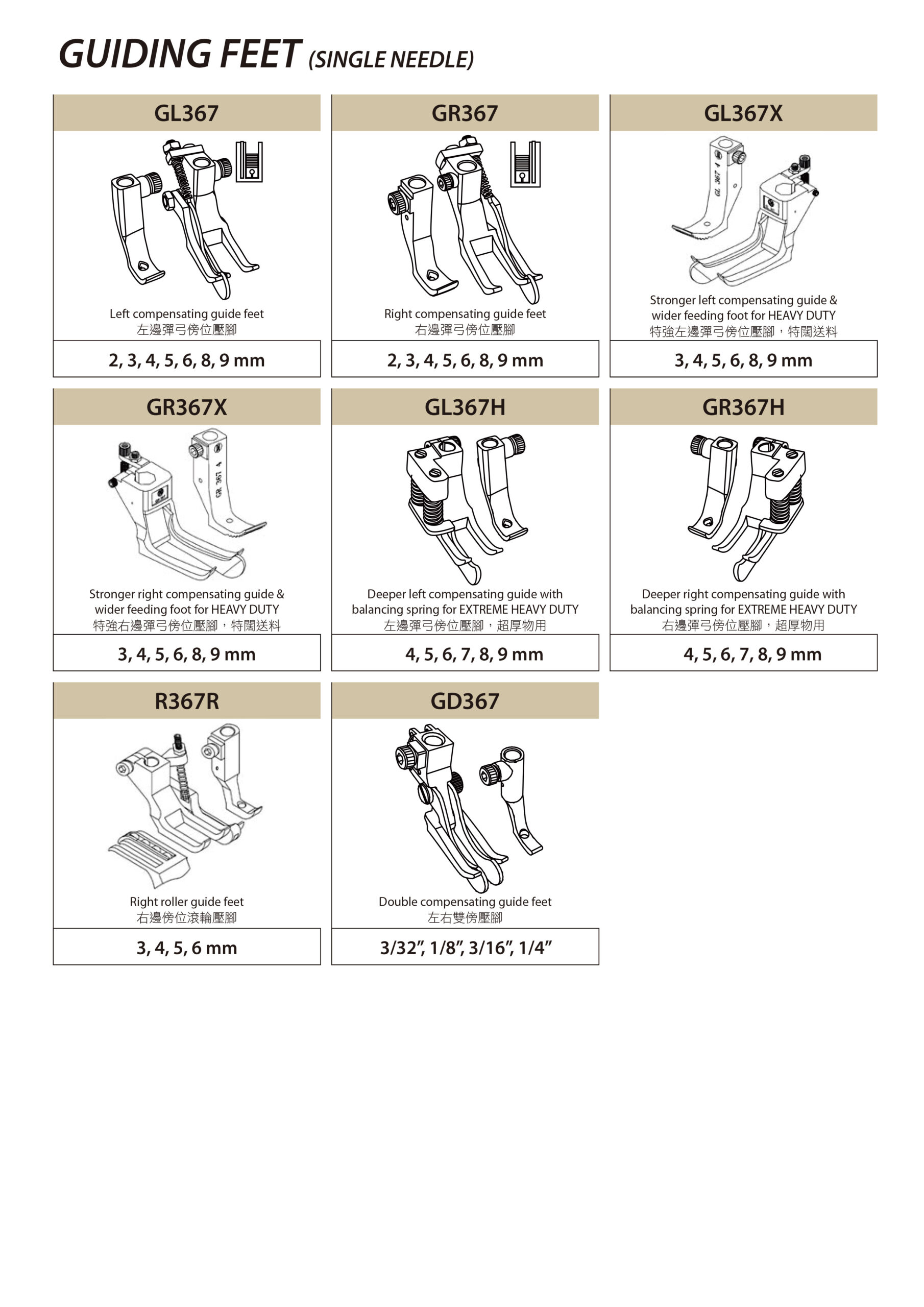 GUIDING FEET (SINGLE NEEDLE)

GL367

Left compensating guide feet
左邊彈弓傍位壓腳

2, 3, 4, 5, 6, 8, 9 mm

GR367

Right compensating guide feet
右邊彈弓傍位壓腳

2, 3, 4, 5, 6, 8, 9 mm

GL367X

GL 367 4

Stronger left compensating guide & wider feeding foot for HEAVY DUTY
特強左邊彈弓傍位壓腳，特闊送料

3, 4, 5, 6, 8, 9 mm

GR367X

GR 367 4

Stronger right compensating guide & wider feeding foot for HEAVY DUTY
特強右邊彈弓傍位壓腳，特闊送料

3, 4, 5, 6, 8, 9 mm

GL367H

Deeper left compensating guide with balancing spring for EXTREME HEAVY DUTY
左邊彈弓傍位壓腳，超厚物用

4, 5, 6, 7, 8, 9 mm

GR367H

Deeper right compensating guide with balancing spring for EXTREME HEAVY DUTY
右邊彈弓傍位壓腳，超厚物用

4, 5, 6, 7, 8, 9 mm

R367R

Right roller guide feet
右邊傍位滾輪壓腳

3, 4, 5, 6 mm

GD367

Double compensating guide feet
左右雙傍壓腳

3/32", 1/8", 3/16", 1/4"